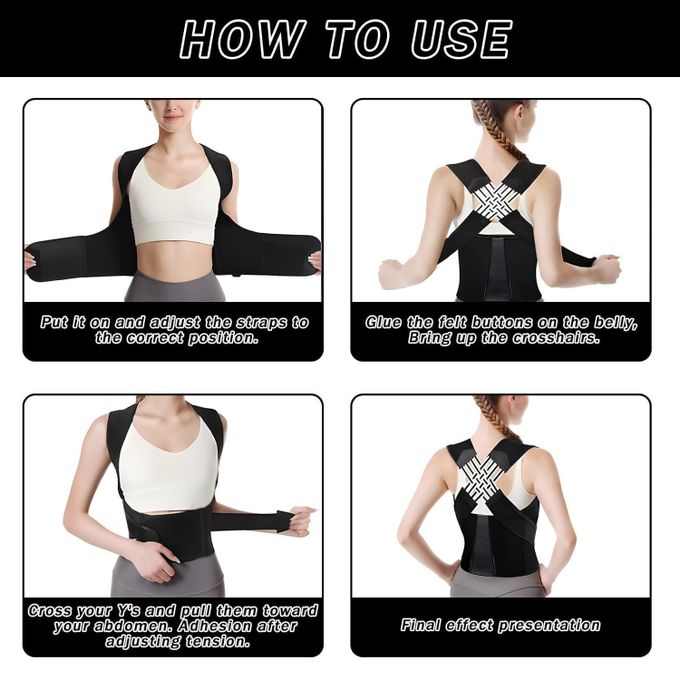 HOW TO USE

Put it on and adjust the straps to the correct position.

Glue the felt buttons on the belly, Bring up the crosshairs.

Cross your Y's and pull them toward your abdomen. Adhesion after adjusting tension.

Final effect presentation