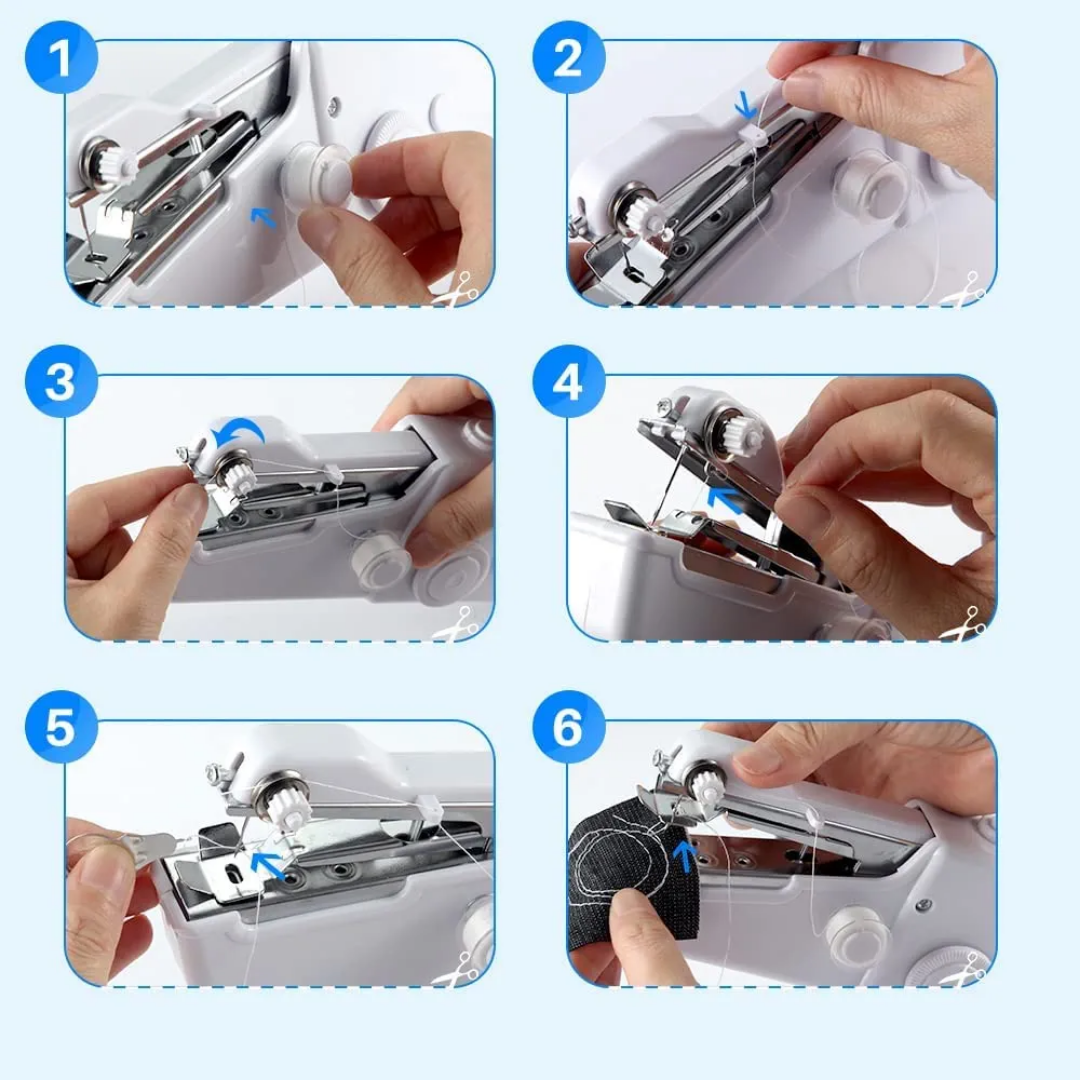 1
2
3
4
5
6